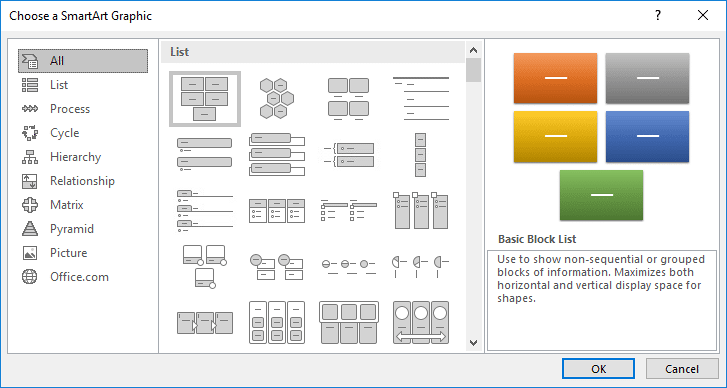 Choose a SmartArt Graphic

?

All
List
Process
Cycle
Hierarchy
Relationship
Matrix
Pyramid
Picture
Office.com

List

Basic Block List

Use to show non-sequential or grouped blocks of information. Maximizes both horizontal and vertical display space for shapes.

OK
Cancel