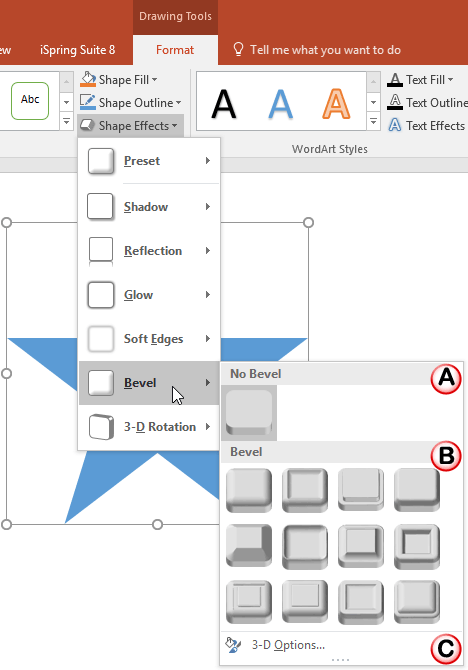 Drawing Tools

ew iSpring Suite 8 Format Tell me what you want to do

Abc

Shape Fill
Shape Outline
Shape Effects

A A A

Text Fill
Text Outline
Text Effects

WordArt Styles

Preset
Shadow
Reflection
Glow
Soft Edges
Bevel
3-D Rotation

No Bevel
A

Bevel
B

3-D Options...
C