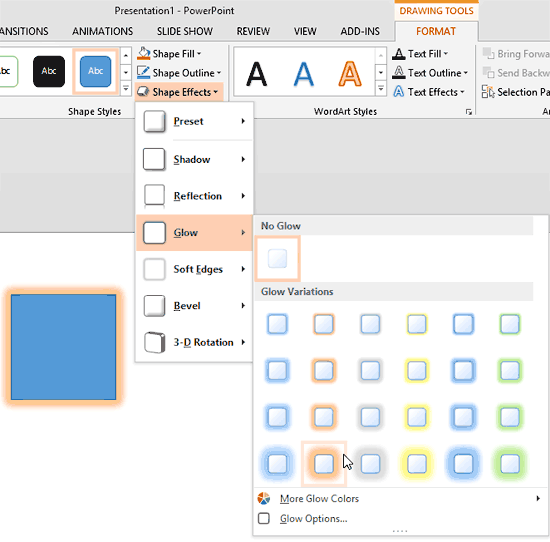 Presentation1 - PowerPoint

DRAWING TOOLS

ANSITIONS ANIMATIONS SLIDE SHOW REVIEW VIEW ADD-INS FORMAT

bc Abc Abc

Shape Fill
Shape Outline
Shape Effects

Shape Styles

A A A

Text Fill
Text Outline
Text Effects

WordArt Styles

Bring Forwa
Send Backw
Selection Pa

Ar

Preset
Shadow
Reflection
Glow
Soft Edges
Bevel
3-D Rotation

No Glow

Glow Variations

More Glow Colors
Glow Options...