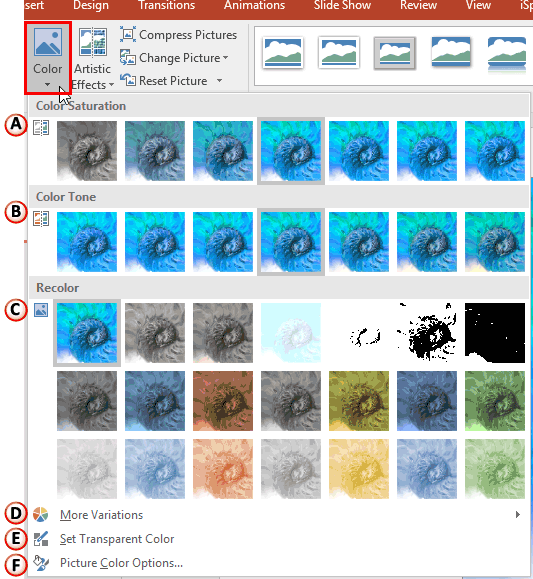 sert Design Transitions Animations Slide Show Review View iSp

Color
Artistic Effects
Compress Pictures
Change Picture
Reset Picture

Color Saturation
A
Color Tone
B
Recolor
C

D More Variations
E Set Transparent Color
F Picture Color Options...